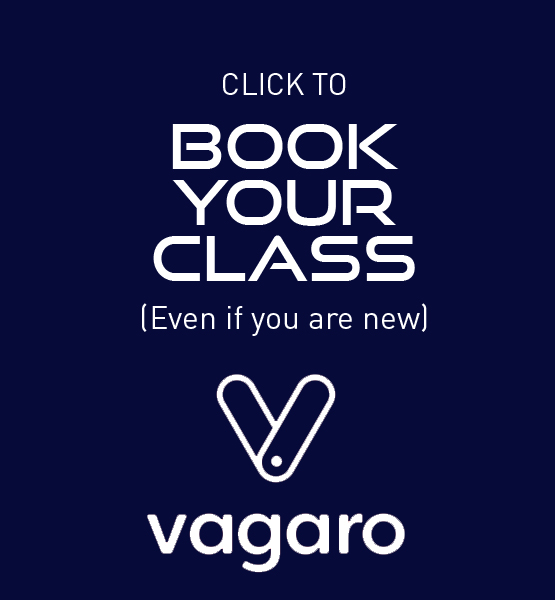 CLICK TO

BOOK YOUR CLASS

(Even if you are new)

vagaro